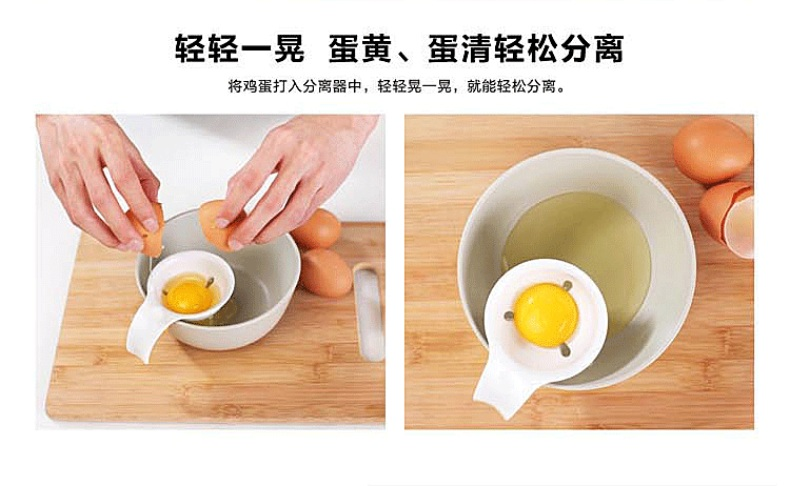 轻轻一晃 蛋黄、蛋清轻松分离

将鸡蛋打入分离器中，轻轻晃一晃，就能轻松分离。